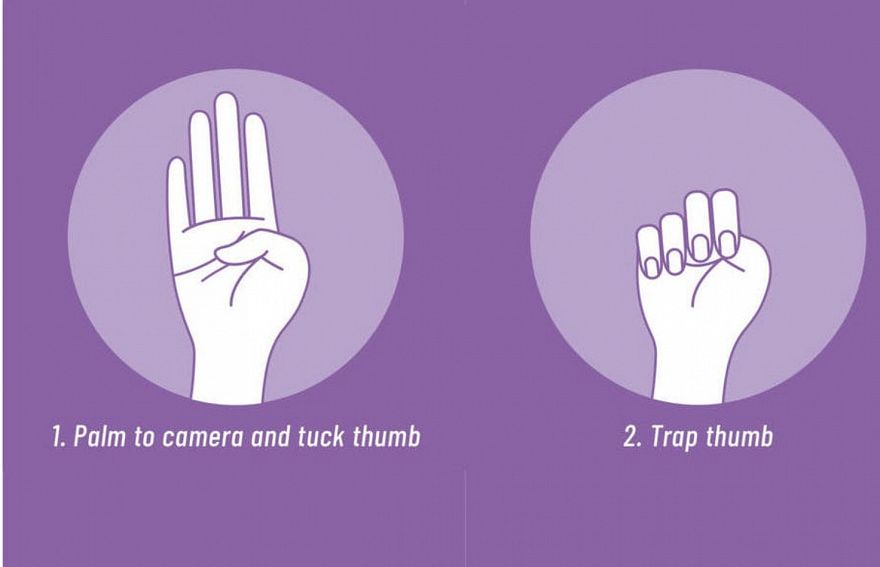 1. Palm to camera and tuck thumb

2. Trap thumb